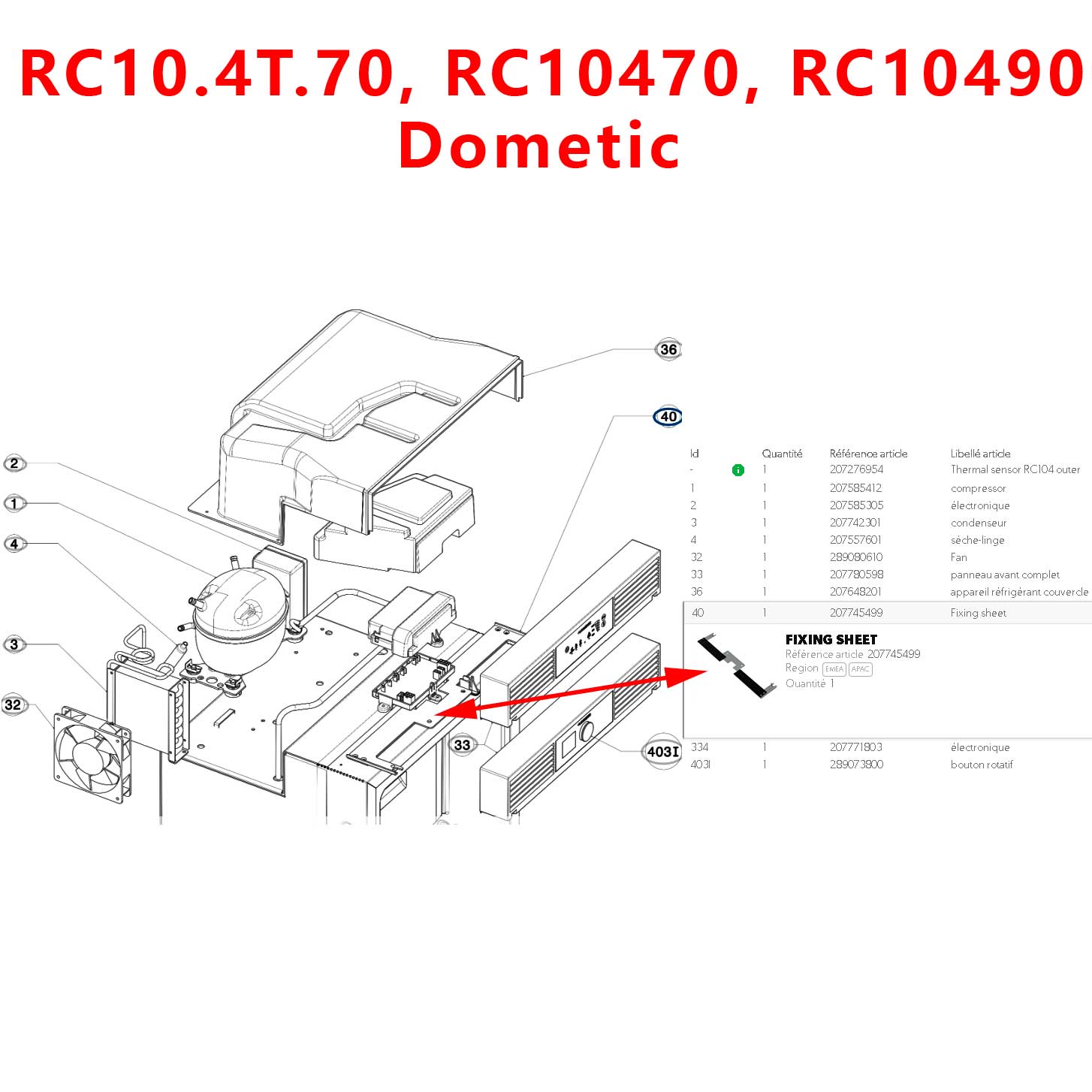 RC10.4T.70, RC10470, RC10490
Dometic

36
40
2
1
4
3
32
33
403I

| Id | | Quantité | Référence article | Libellé article |
|---|---|---|---|---|
| - | i | 1 | 207276954 | Thermal sensor RC104 outer |
| 1 | | 1 | 207585412 | compressor |
| 2 | | 1 | 207585305 | électronique |
| 3 | | 1 | 207742301 | condenseur |
| 4 | | 1 | 207557601 | sèche-linge |
| 32 | | 1 | 289080610 | Fan |
| 33 | | 1 | 207780598 | panneau avant complet |
| 36 | | 1 | 207648201 | appareil réfrigérant couvercle |
| 40 | | 1 | 207745499 | Fixing sheet |

FIXING SHEET
Référence article 207745499
Region EMEA APAC
Quantité 1

| 334 | | 1 | 207771803 | électronique |
|---|---|---|---|---|
| 403I | | 1 | 289073800 | bouton rotatif |