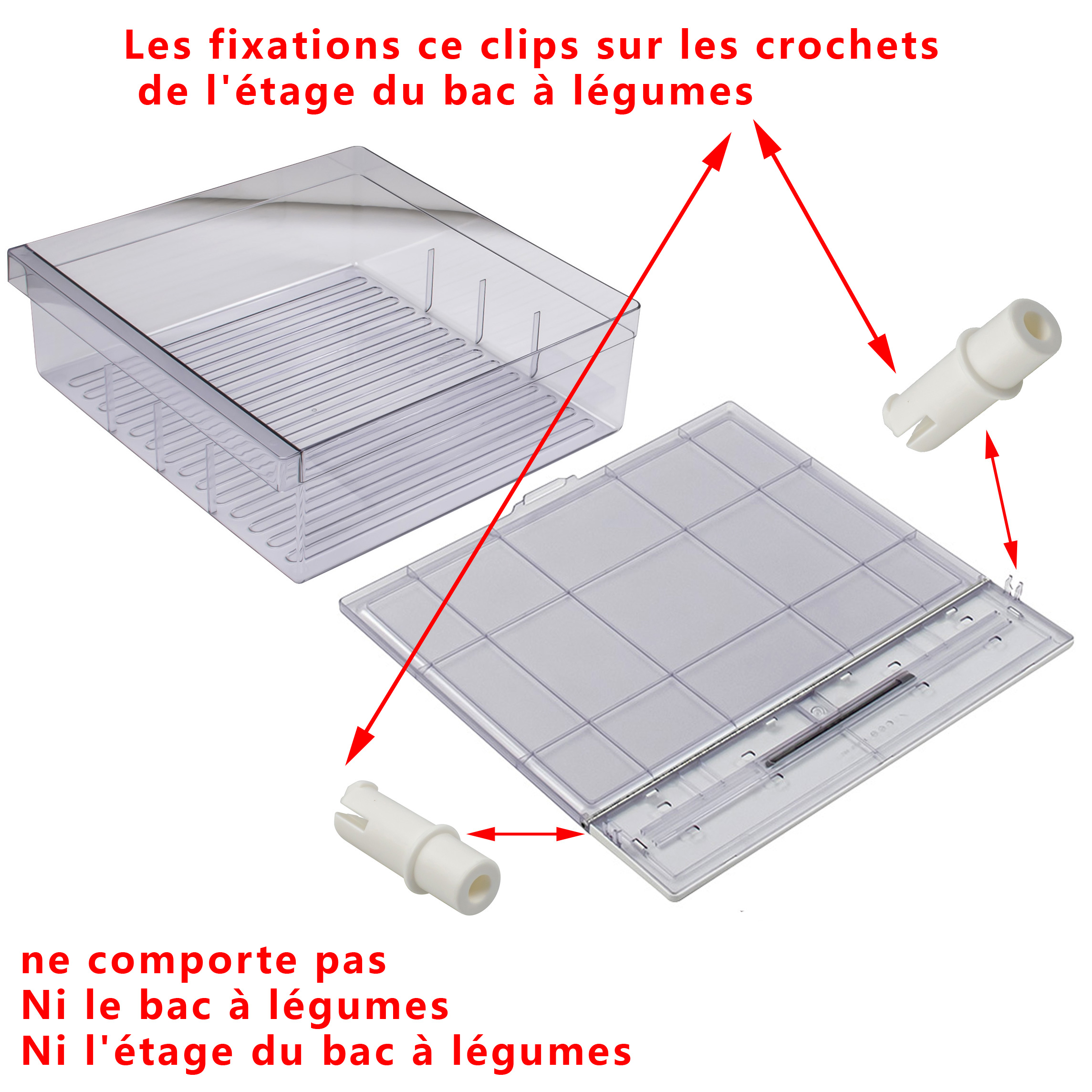 Les fixations ce clips sur les crochets de l'étage du bac à légumes

ne comporte pas
Ni le bac à légumes
Ni l'étage du bac à légumes