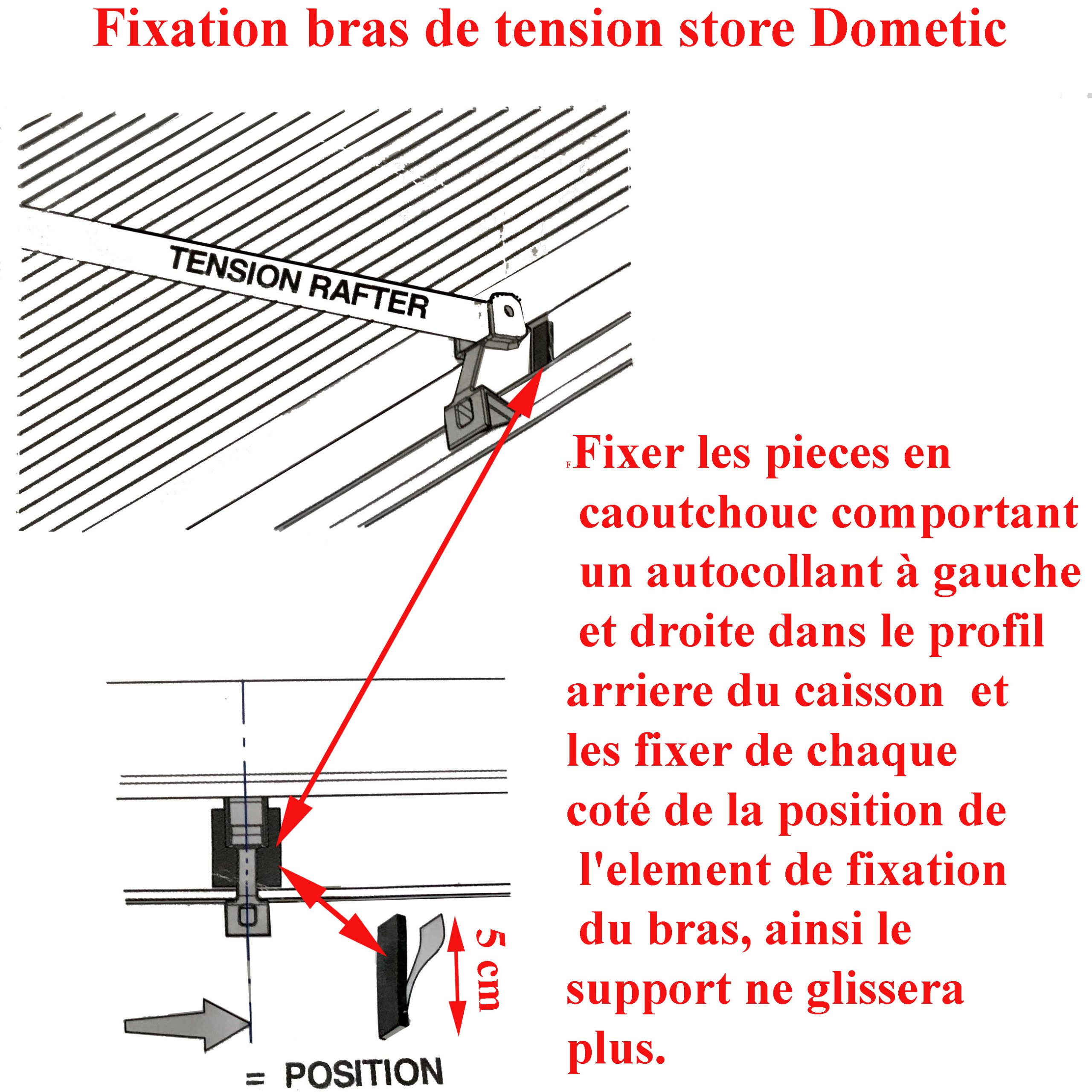 Fixation bras de tension store Dometic

TENSION RAFTER

Fixer les pieces en caoutchouc comportant un autocollant à gauche et droite dans le profil arriere du caisson et les fixer de chaque coté de la position de l'element de fixation du bras, ainsi le support ne glissera plus.

5 cm

= POSITION