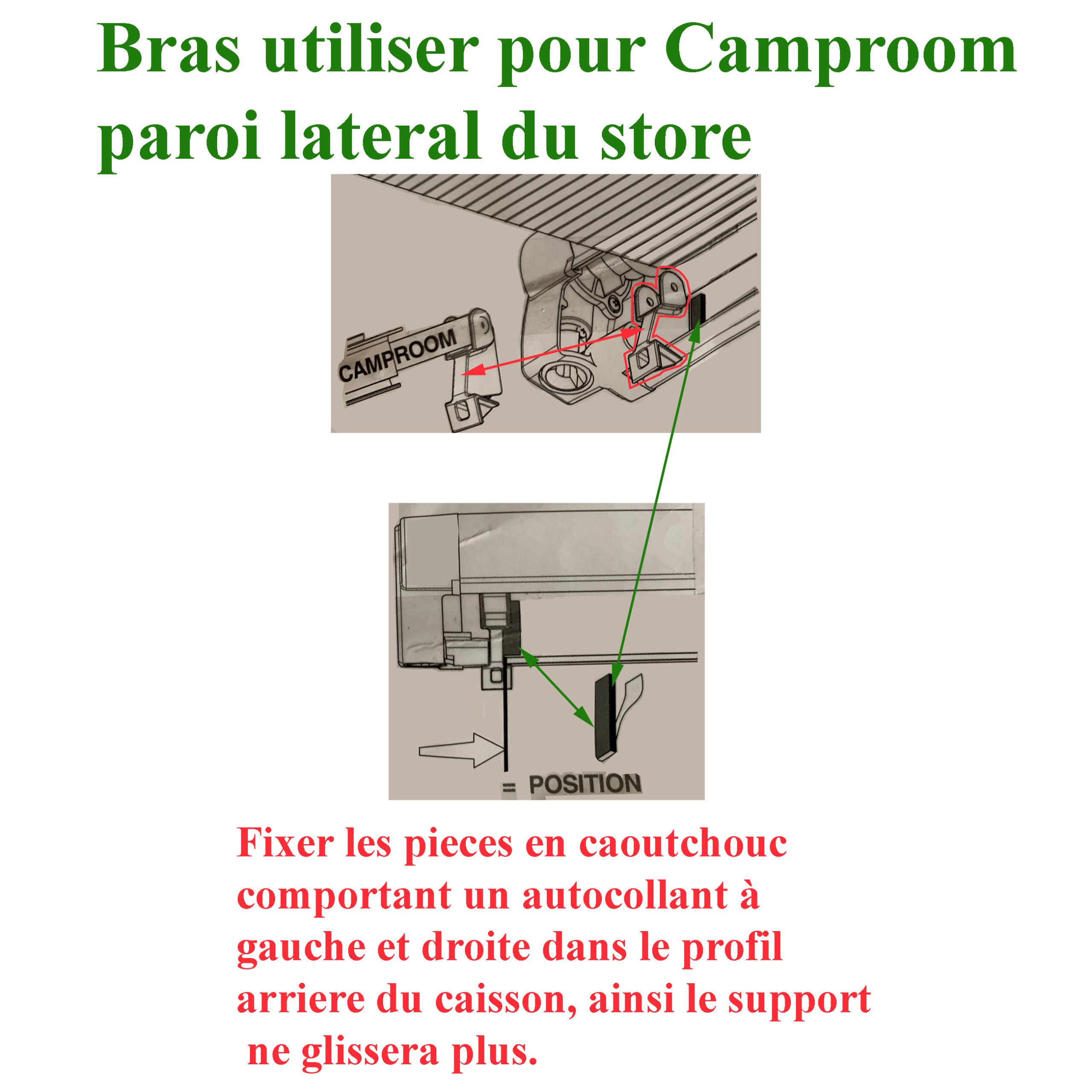 Bras utiliser pour Camproom paroi lateral du store

CAMPROOM

= POSITION

Fixer les pieces en caoutchouc comportant un autocollant à gauche et droite dans le profil arriere du caisson, ainsi le support ne glissera plus.