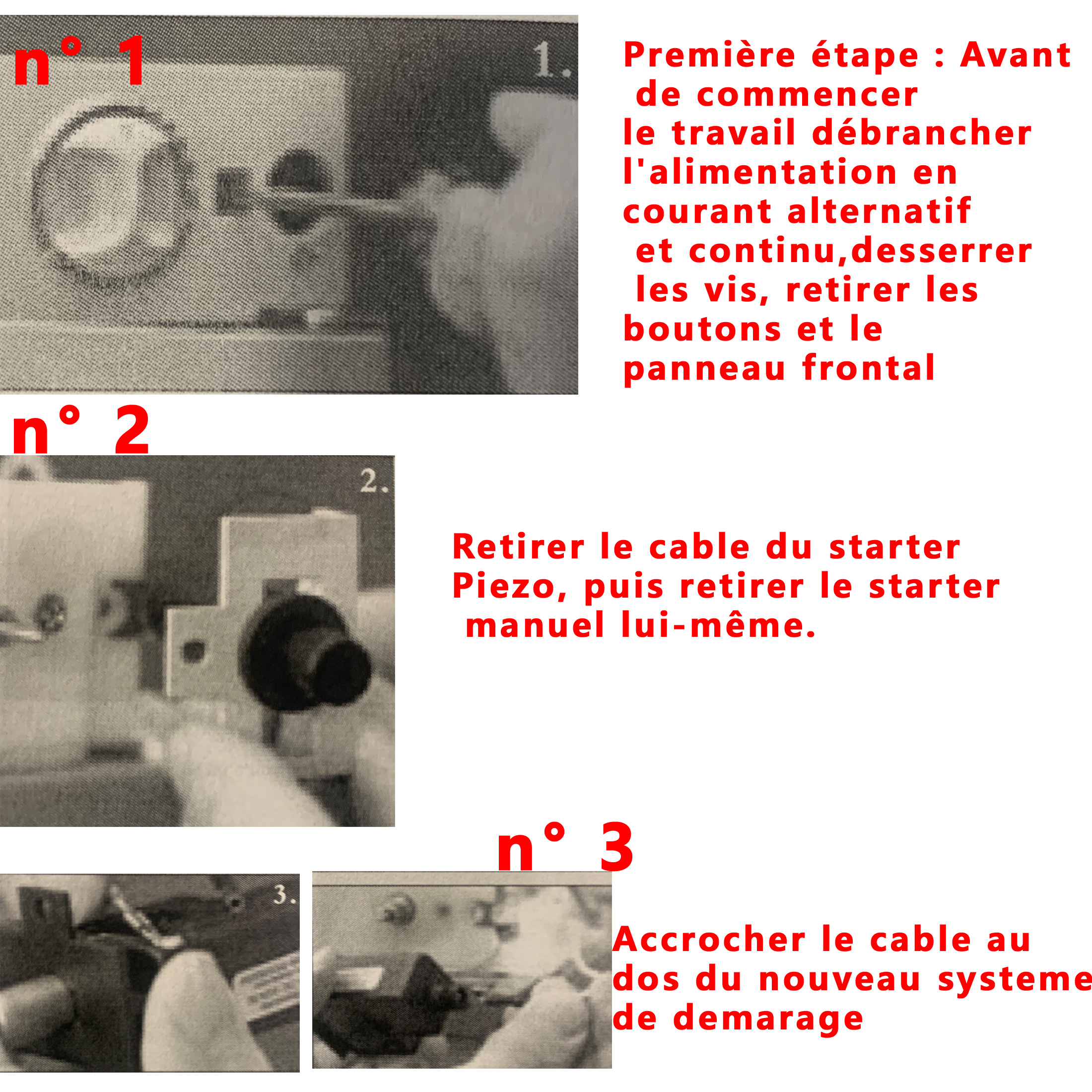 n° 1

1.

Première étape : Avant de commencer le travail débrancher l'alimentation en courant alternatif et continu,desserrer les vis, retirer les boutons et le panneau frontal

n° 2

2.

Retirer le cable du starter Piezo, puis retirer le starter manuel lui-même.

n° 3

3.

Accrocher le cable au dos du nouveau systeme de demarage