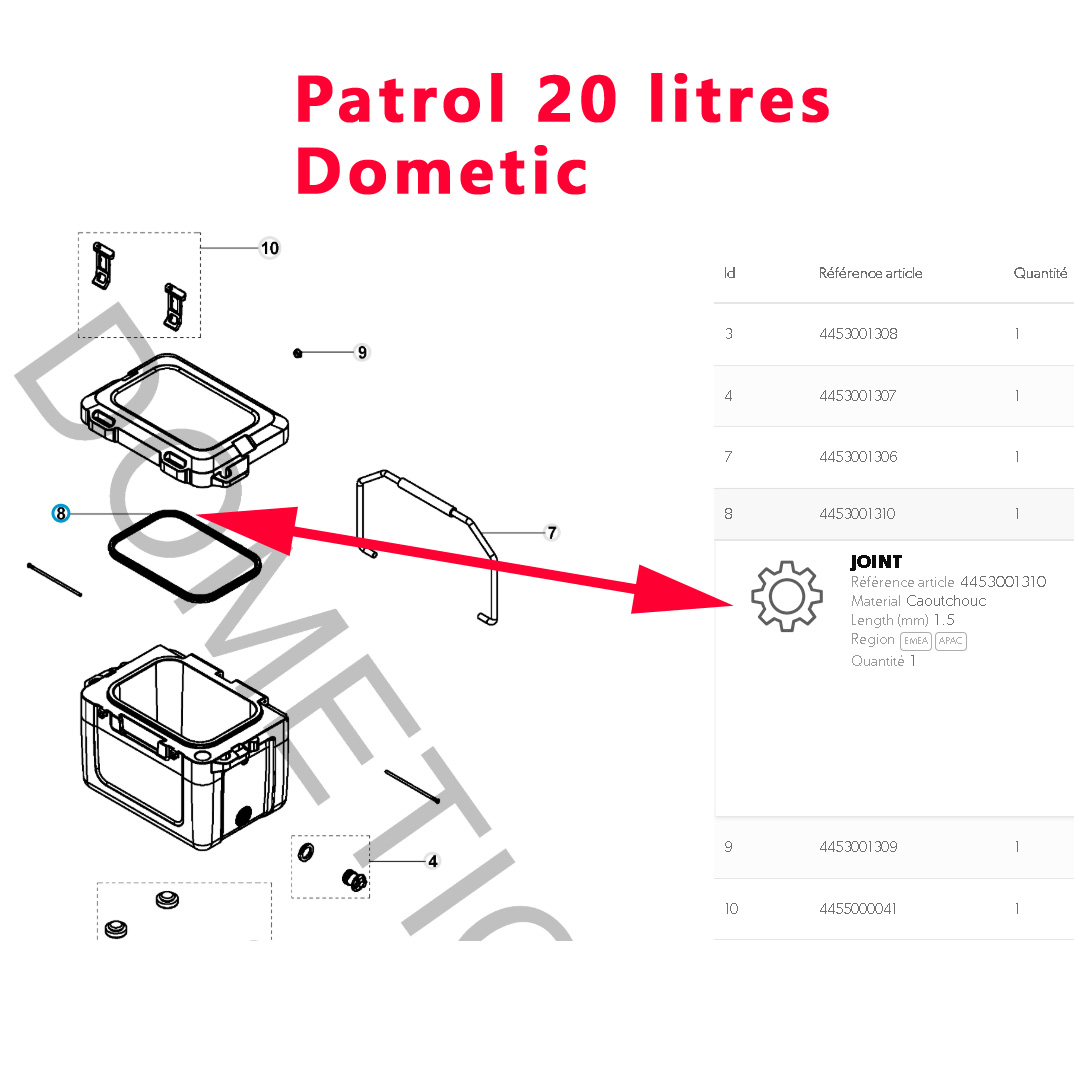 Patrol 20 litres
Dometic

10
9
8
7
4

DOMETIC

| Id | Référence article | Quantité |
|---|---|---|
| 3 | 4453001308 | 1 |
| 4 | 4453001307 | 1 |
| 7 | 4453001306 | 1 |
| 8 | 4453001310 | 1 |

JOINT
Référence article 4453001310
Material Caoutchouc
Length (mm) 1.5
Region EMEA APAC
Quantité 1

| 9 | 4453001309 | 1 |
|---|---|---|
| 10 | 4455000041 | 1 |