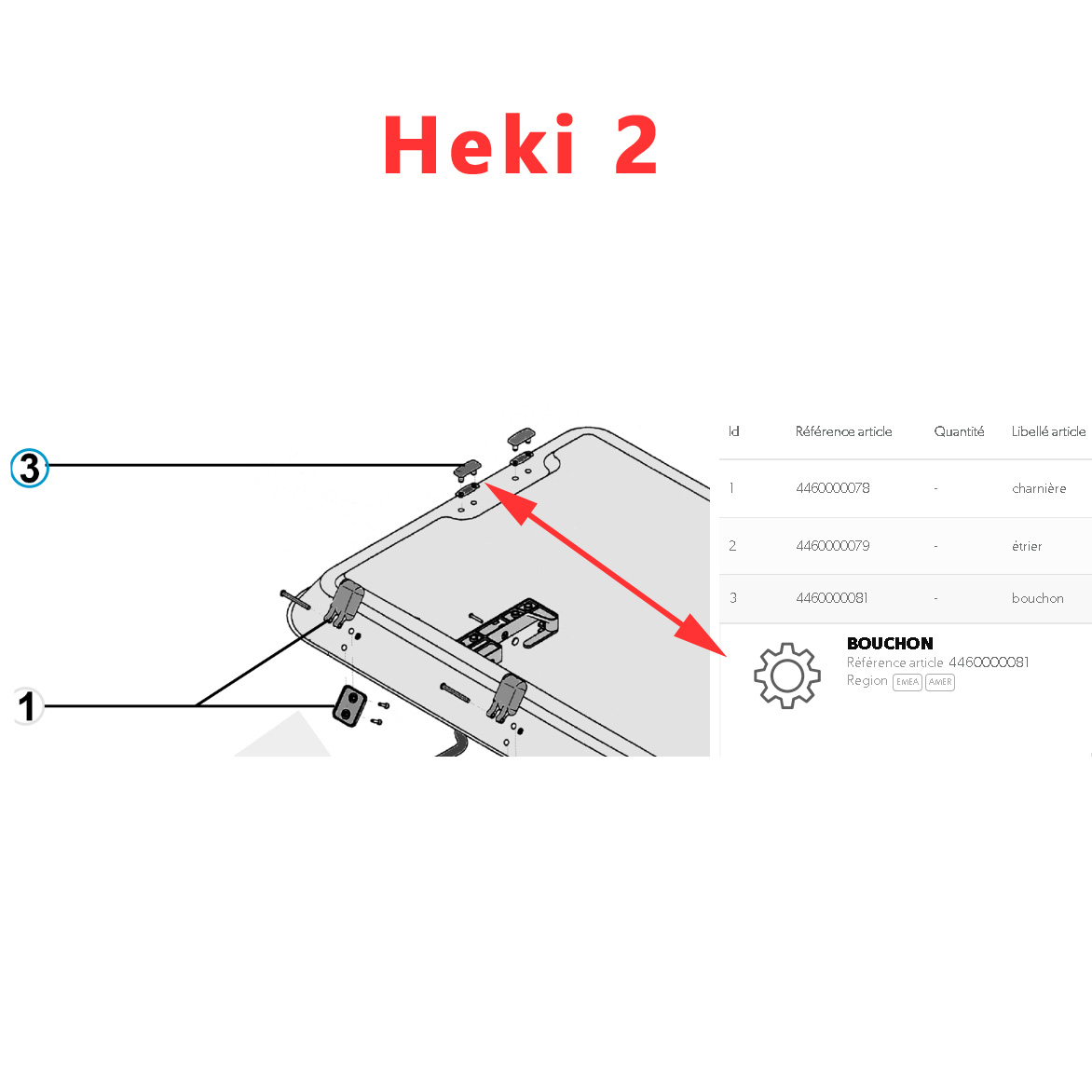 Heki 2

3

1

| Id | Référence article | Quantité | Libellé article |
|---|---|---|---|
| 1 | 4460000078 | - | charnière |
| 2 | 4460000079 | - | étrier |
| 3 | 4460000081 | - | bouchon |

BOUCHON
Référence article 4460000081
Region EMEA AMER