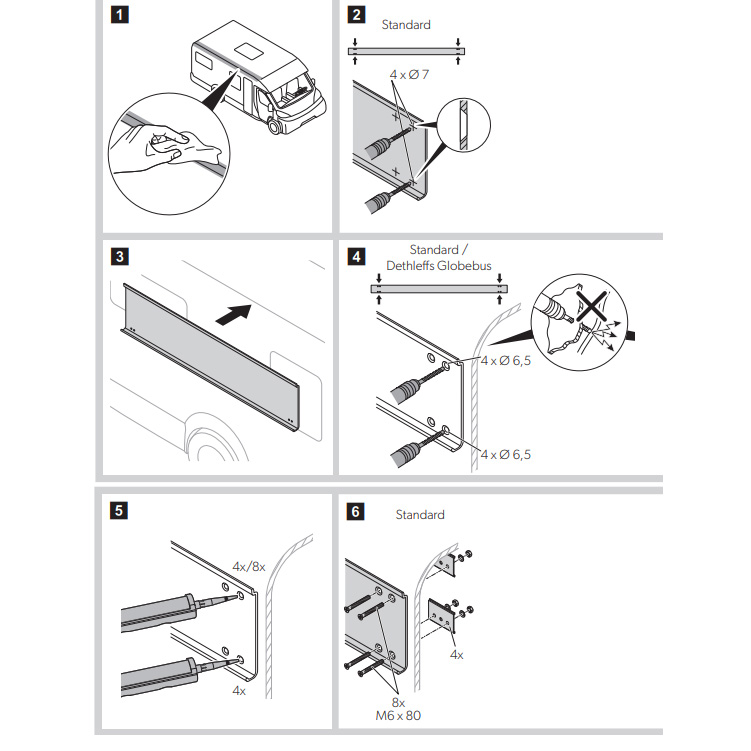 1

2

Standard

4 x Ø 7

3

4

Standard /
Dethleffs Globebus

4 x Ø 6,5

4 x Ø 6,5

5

4x/8x

4x

6

Standard

4x

8x
M6 x 80