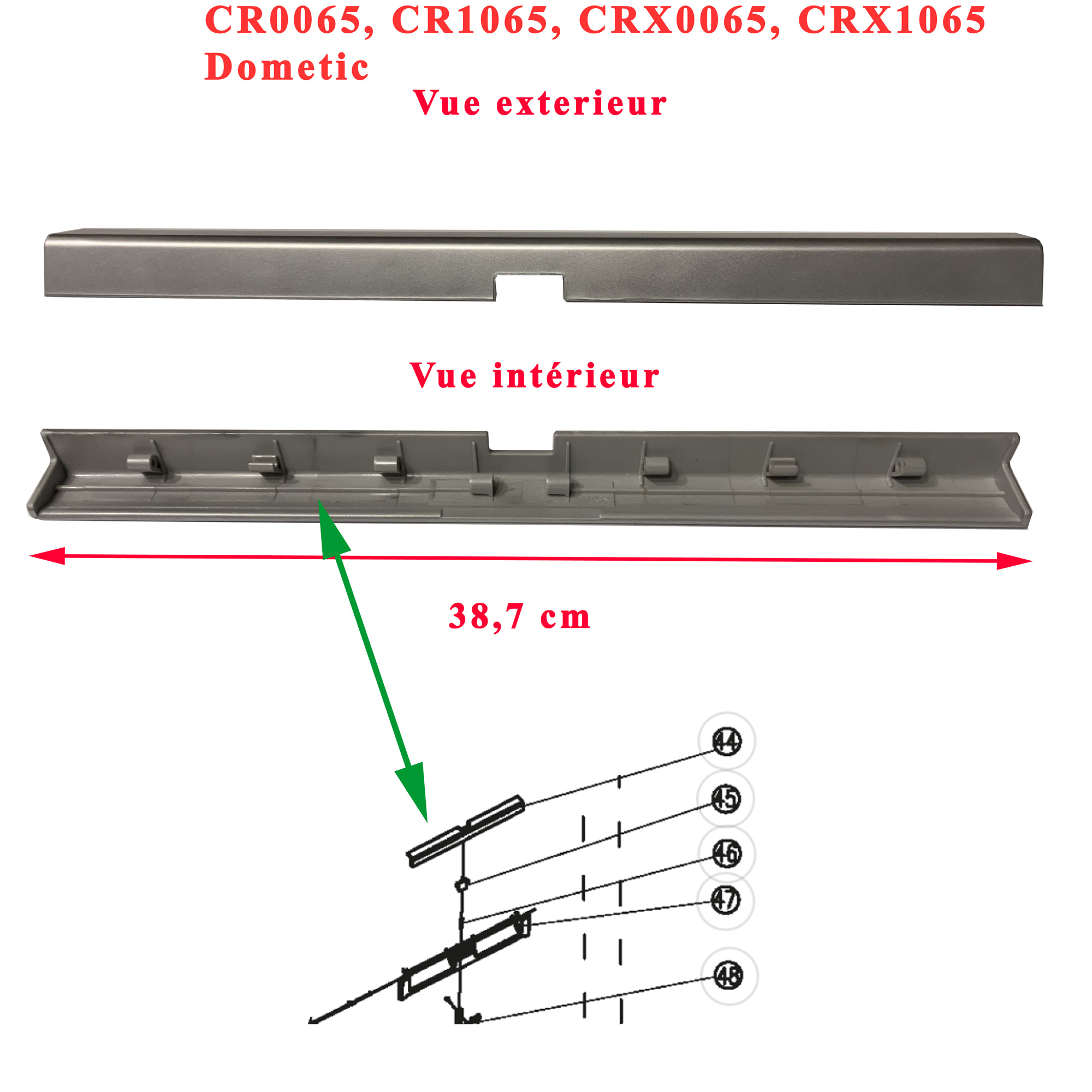 CR0065, CR1065, CRX0065, CRX1065
Dometic

Vue exterieur

Vue intérieur

38,7 cm

44
45
46
47
48