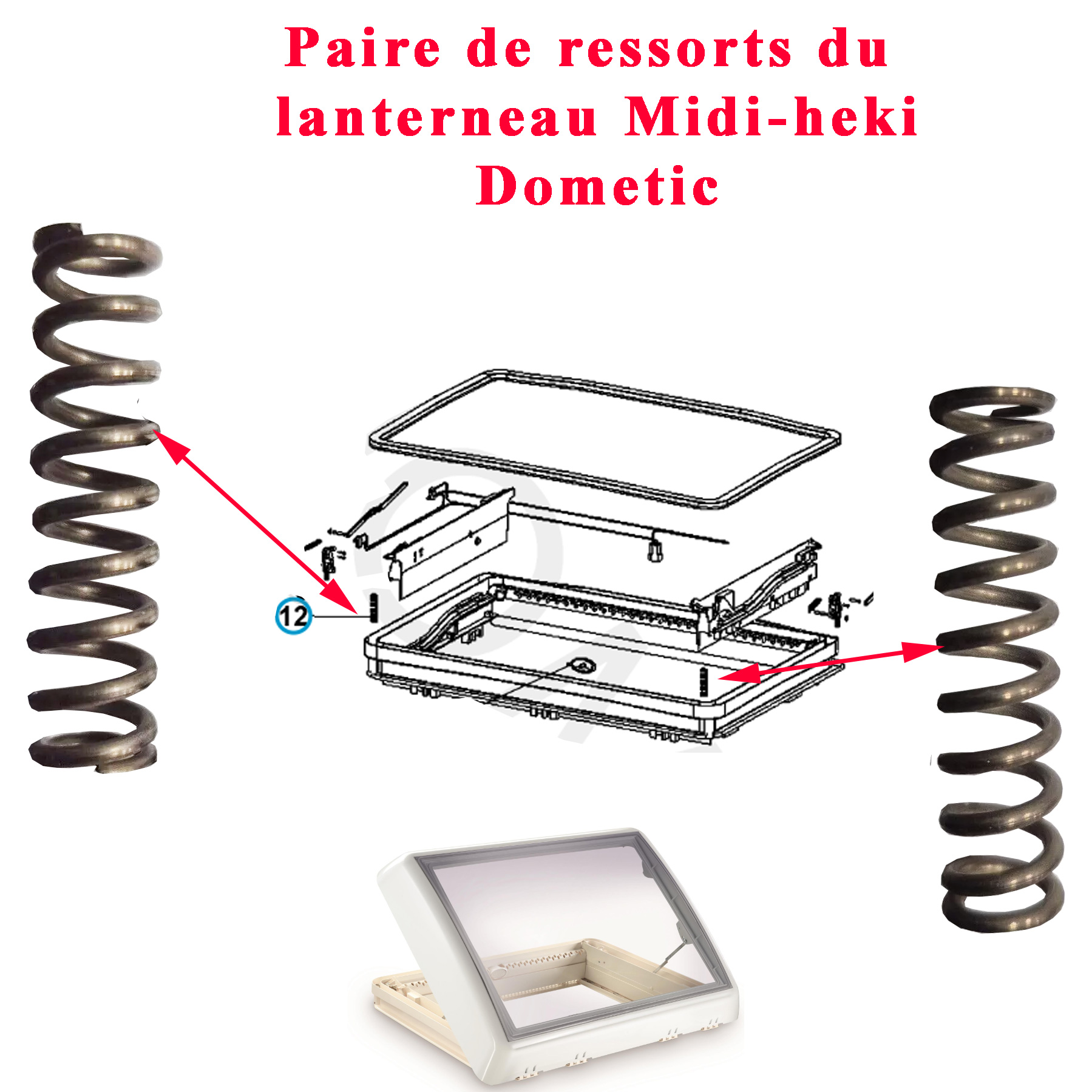 Paire de ressorts du lanterneau Midi-heki Dometic

12