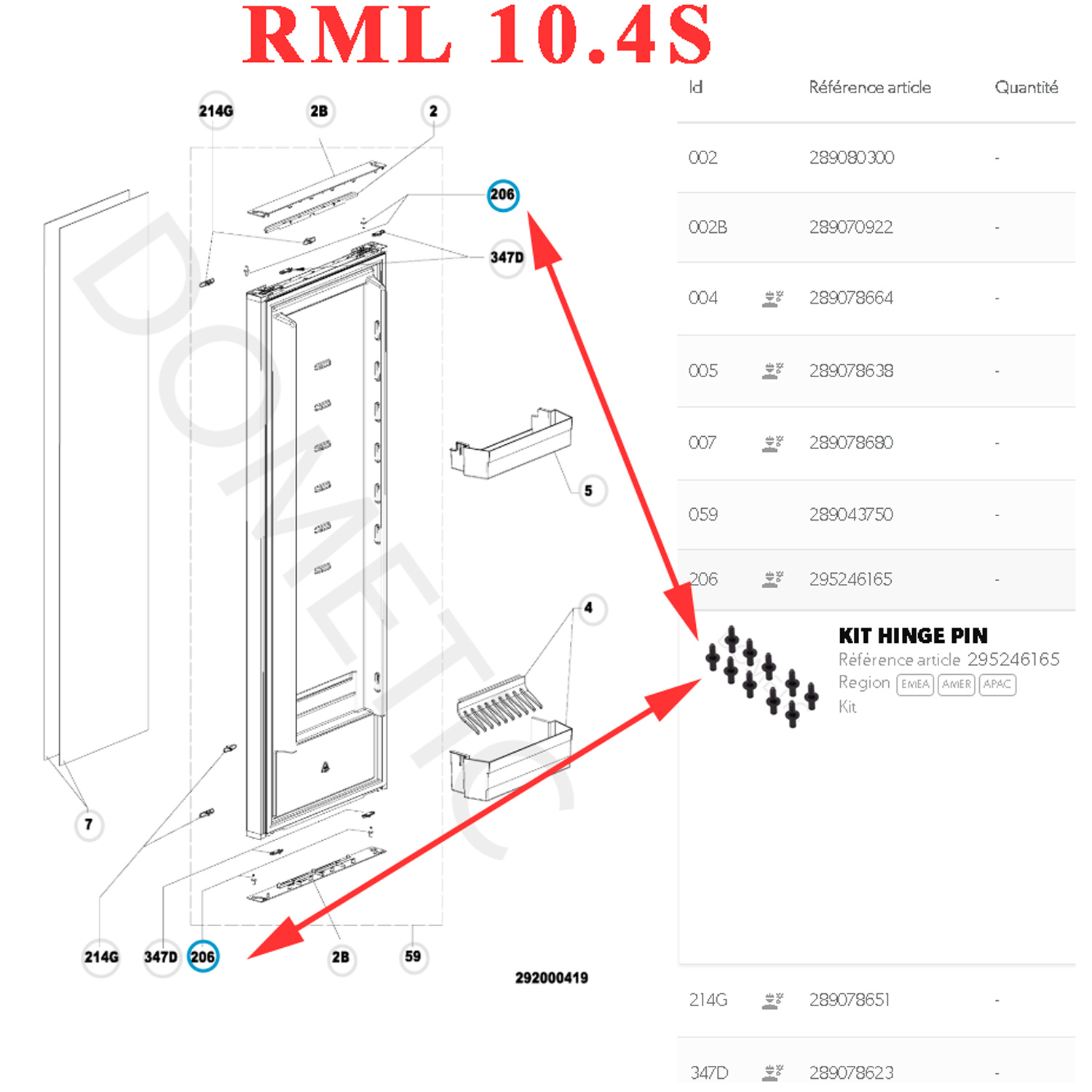 RML 10.4S

214G
2B
2
206
347D
5
4
7
214G
347D
206
2B
59
292000419

DOMETIC

| Id | Référence article | Quantité |
|---|---|---|
| 002 | 289080300 | - |
| 002B | 289070922 | - |
| 004 | 289078664 | - |
| 005 | 289078638 | - |
| 007 | 289078680 | - |
| 059 | 289043750 | - |
| 206 | 295246165 | - |

KIT HINGE PIN
Référence article 295246165
Region EMEA AMER APAC
Kit

| 214G | 289078651 | - |
|---|---|---|
| 347D | 289078623 | - |