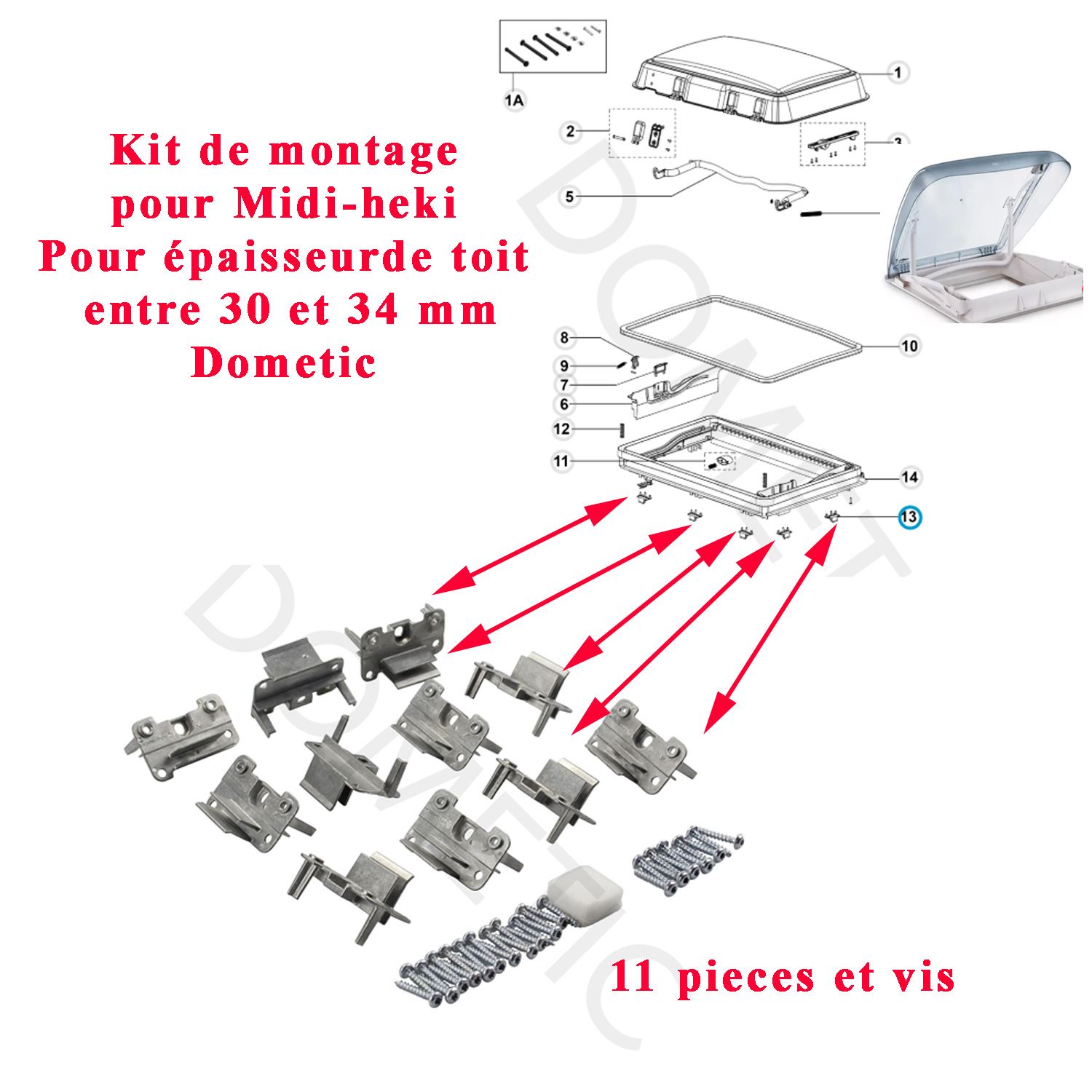 Kit de montage
pour Midi-heki
Pour épaisseurde toit
entre 30 et 34 mm
Dometic

1A
1
2
3
5
8
9
7
6
10
12
11
14
13

DOMETIC
DOMETIC

11 pieces et vis