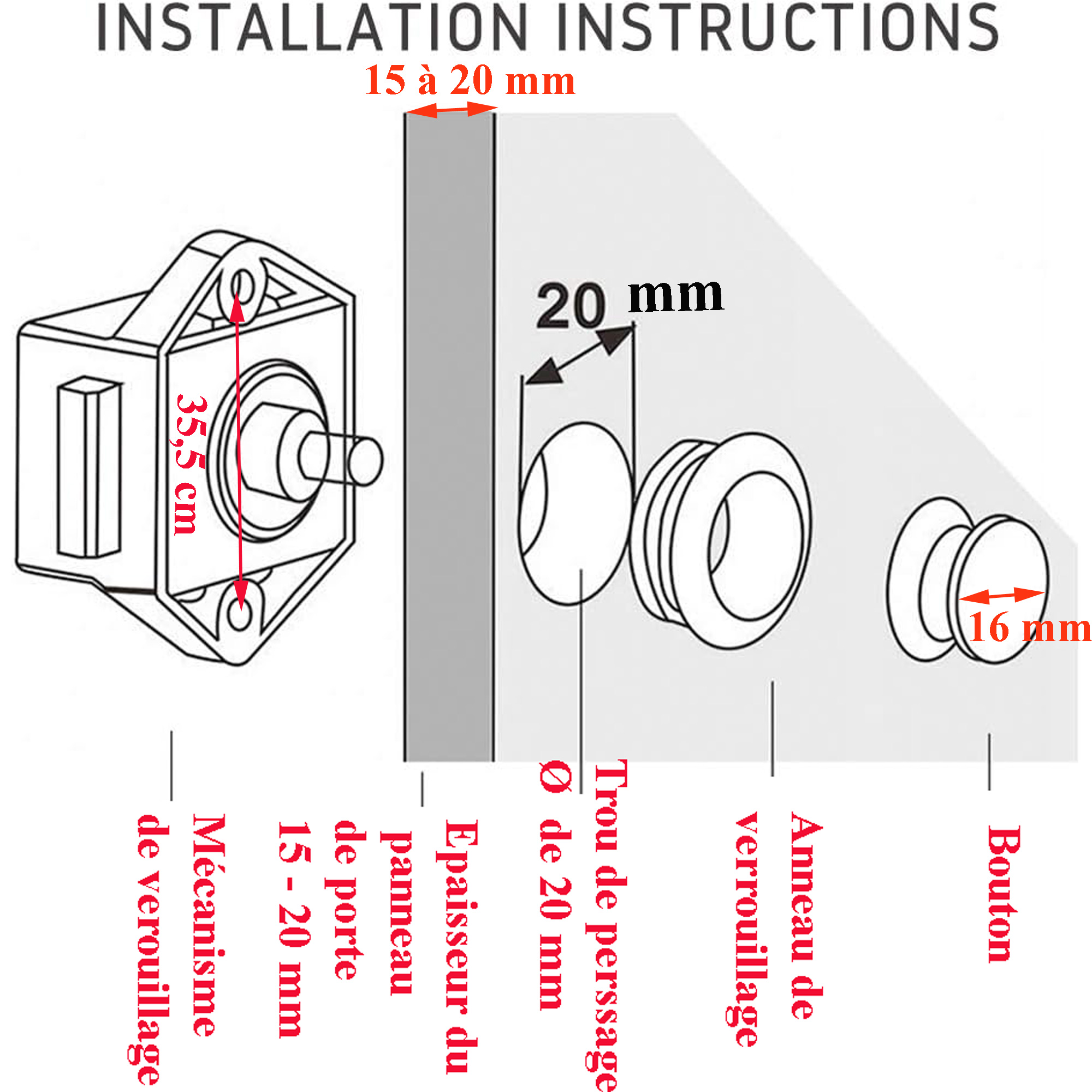 INSTALLATION INSTRUCTIONS

15 à 20 mm

20 mm

35,5 cm

16 mm

Mécanisme de verouillage

Epaisseur du panneau de porte 15 - 20 mm

Trou de perssage Ø de 20 mm

Anneau de verrouillage

Bouton